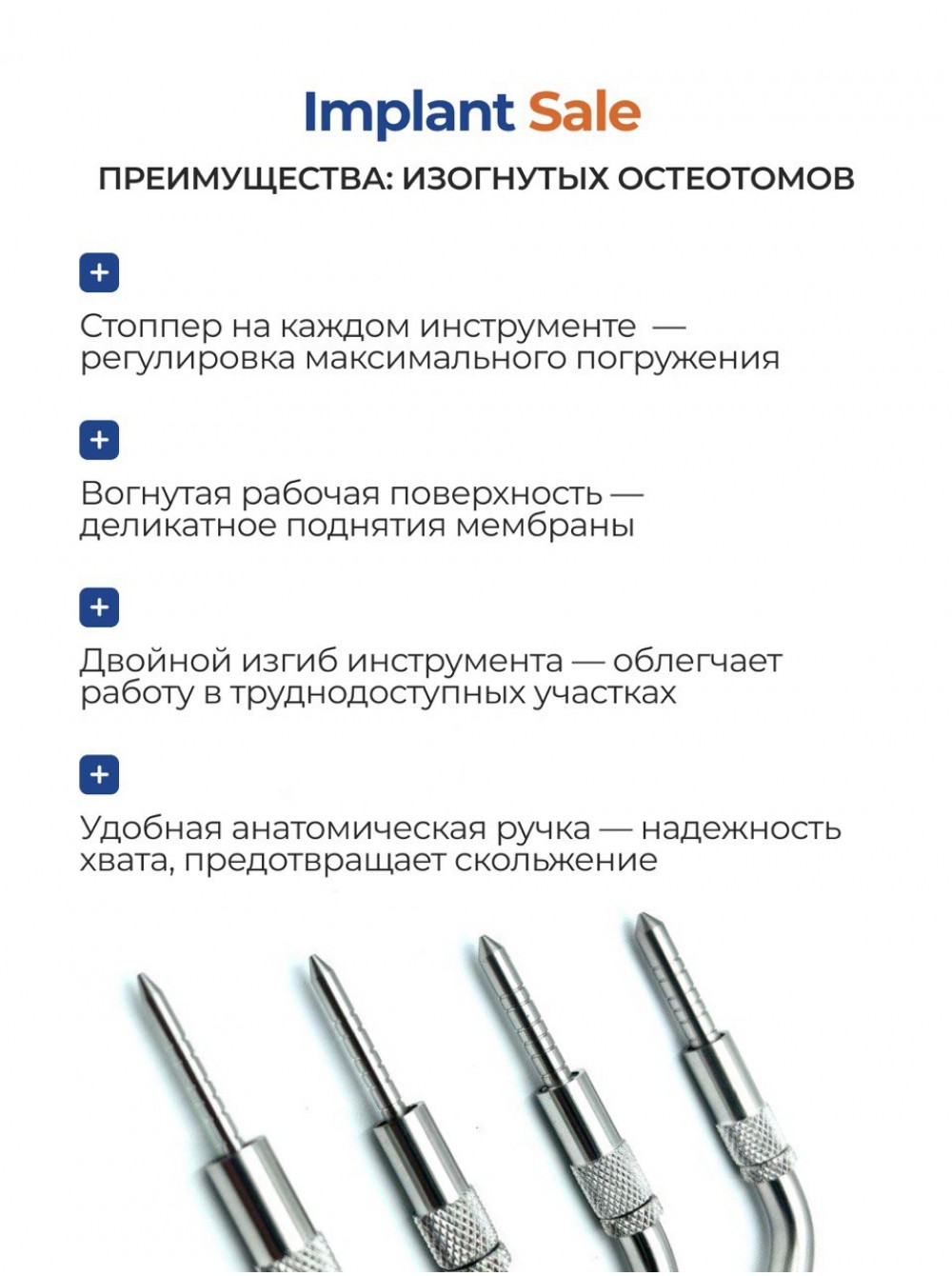 Implant Sale

ПРЕИМУЩЕСТВА: ИЗОГНУТЫХ ОСТЕОТОМОВ

+

Стоппер на каждом инструменте — регулировка максимального погружения

+

Вогнутая рабочая поверхность — деликатное поднятия мембраны

+

Двойной изгиб инструмента — облегчает работу в труднодоступных участках

+

Удобная анатомическая ручка — надежность хвата, предотвращает скольжение